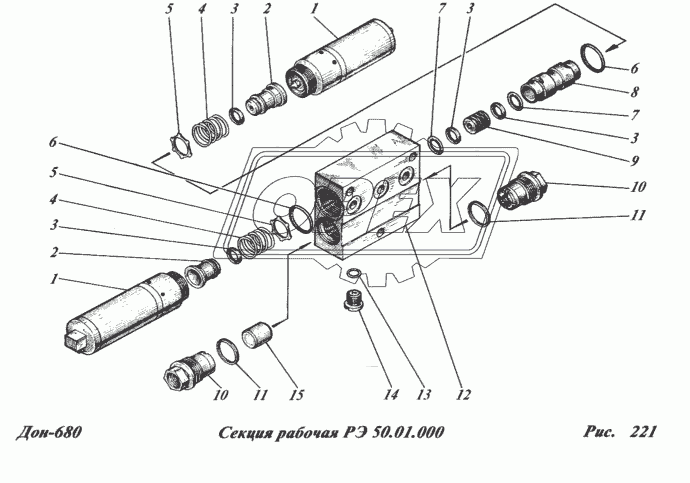 5 4 3 2 1 7 3

6
8
7
3
9
10
11

6
5
4
3
2
1

10 11 15 14 13 12

Дон-680 Секция рабочая РЭ 50.01.000 Рис. 221