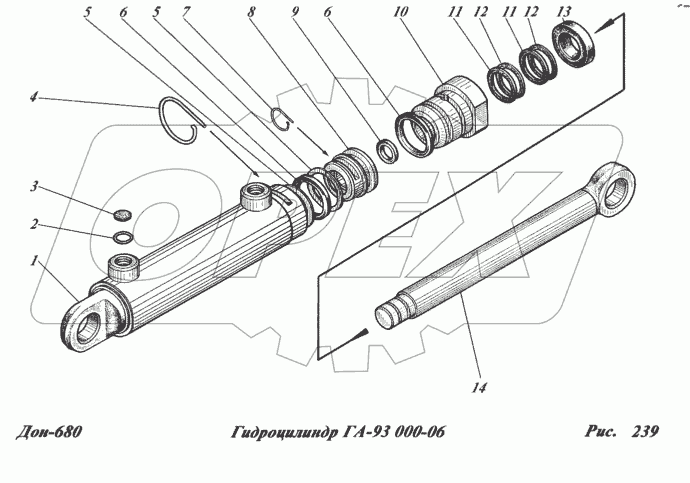 5 6 5 7 8 9 6 10 11 12 11 12 13

4

3

2

1

14

OPEX

Дон-680 Гидроцилиндр ГА-93 000-06 Рис. 239