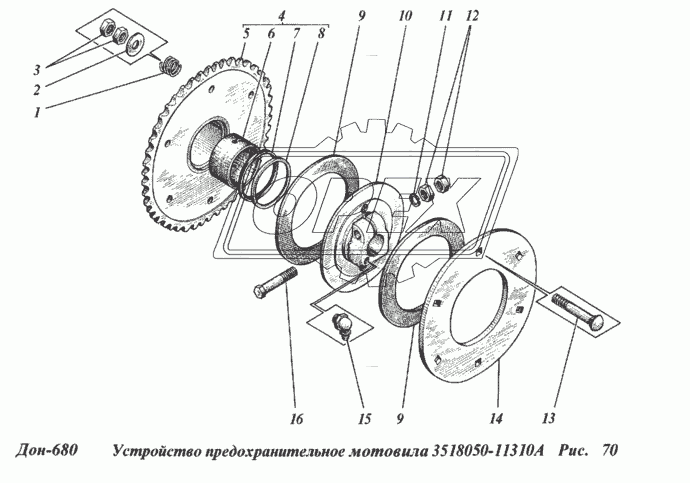 4
5 6 7 8 9 10 11 12
3
2
1
16 15 9 14 13

Дон-680 Устройство предохранительное мотовила 3518050-11310А Рис. 70