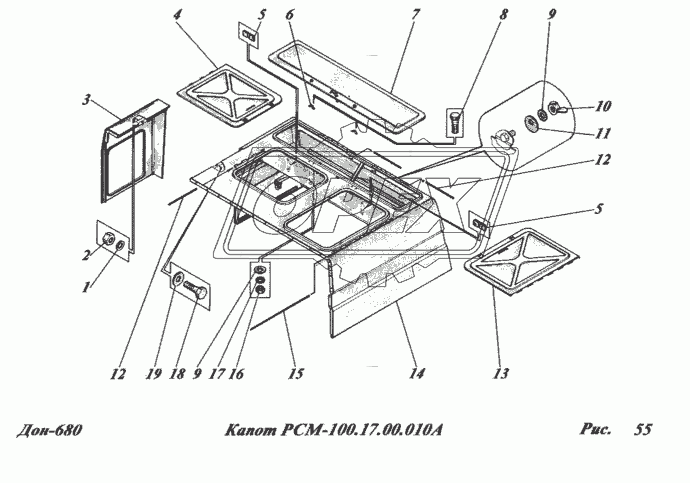 4 5 6 7 8 9
3
10
11
12
5
2
1
12 19 18 9 17 16 15 14 13

Дон-680 Капот РСМ-100.17.00.010А Рис. 55