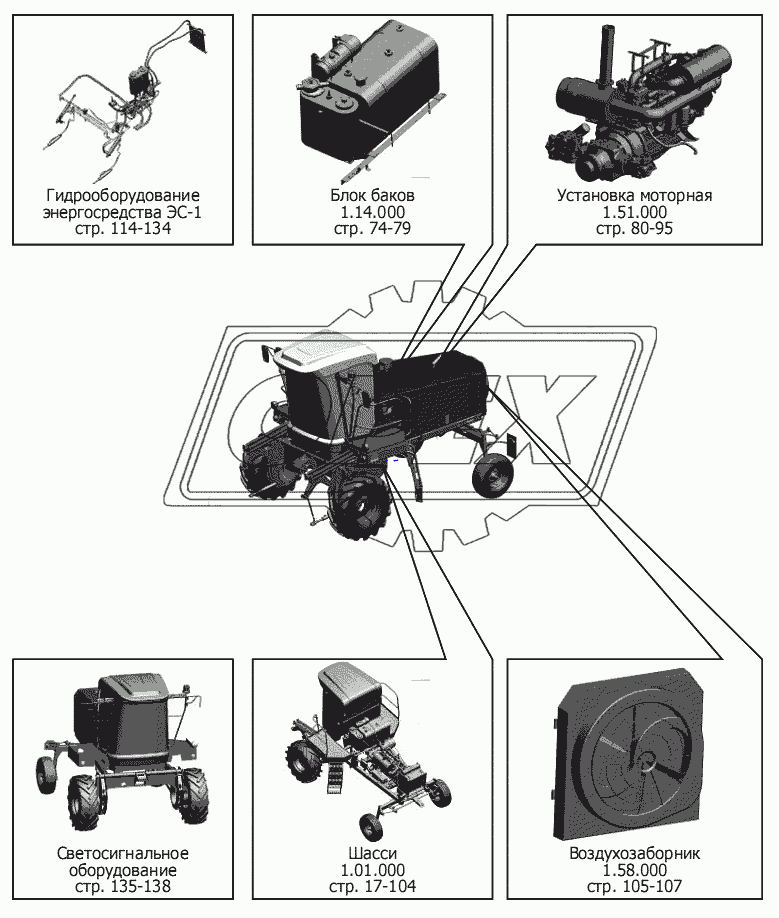 Гидрооборудование энергосредства ЭС-1
стр. 114-134

Блок баков
1.14.000
стр. 74-79

Установка моторная
1.51.000
стр. 80-95

Светосигнальное оборудование
стр. 135-138

Шасси
1.01.000
стр. 17-104

Воздухозаборник
1.58.000
стр. 105-107