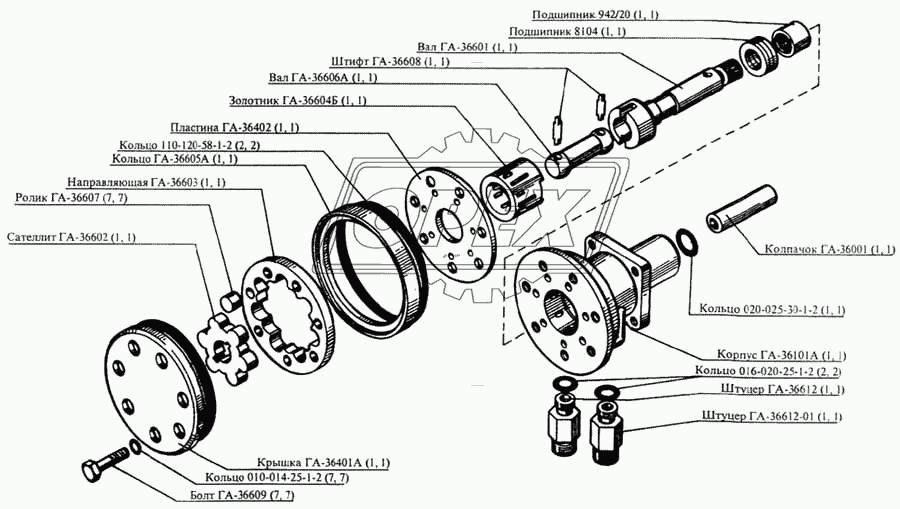 Подшипник 942/20 (1, 1)
Подшипник 8104 (1, 1)
Вал ГА-36601 (1, 1)
Штифт ГА-36608 (1, 1)
Вал ГА-36606А (1, 1)
Золотник ГА-36604Б (1, 1)
Пластина ГА-36402 (1, 1)
Кольцо 110-120-58-1-2 (2, 2)
Кольцо ГА-36605А (1, 1)
Направляющая ГА-36603 (1, 1)
Ролик ГА-36607 (7, 7)
Сателлит ГА-36602 (1, 1)
Колпачок ГА-36001 (1, 1)
Кольцо 020-025-30-1-2 (1, 1)
Корпус ГА-36101А (1, 1)
Кольцо 016-020-25-1-2 (2, 2)
Штуцер ГА-36612 (1, 1)
Штуцер ГА-36612-01 (1, 1)
Крышка ГА-36401А (1, 1)
Кольцо 010-014-25-1-2 (7, 7)
Болт ГА-36609 (7, 7)