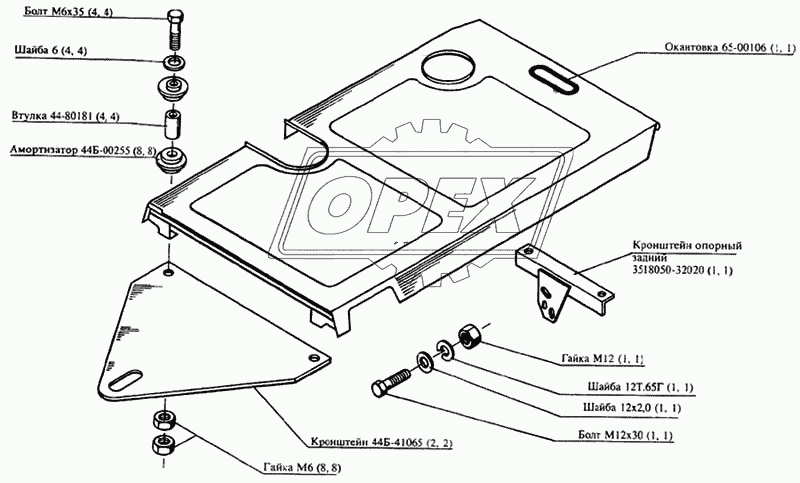 Болт М6х35 (4, 4)

Шайба 6 (4, 4)

Втулка 44-80181 (4, 4)

Амортизатор 44Б-00255 (8, 8)

Окантовка 65-00106 (1, 1)

OPEX

Кронштейн опорный задний 3518050-32020 (1, 1)

Гайка М12 (1, 1)

Шайба 12Т.65Г (1, 1)

Шайба 12х2,0 (1, 1)

Болт М12х30 (1, 1)

Кронштейн 44Б-41065 (2, 2)

Гайка М6 (8, 8)