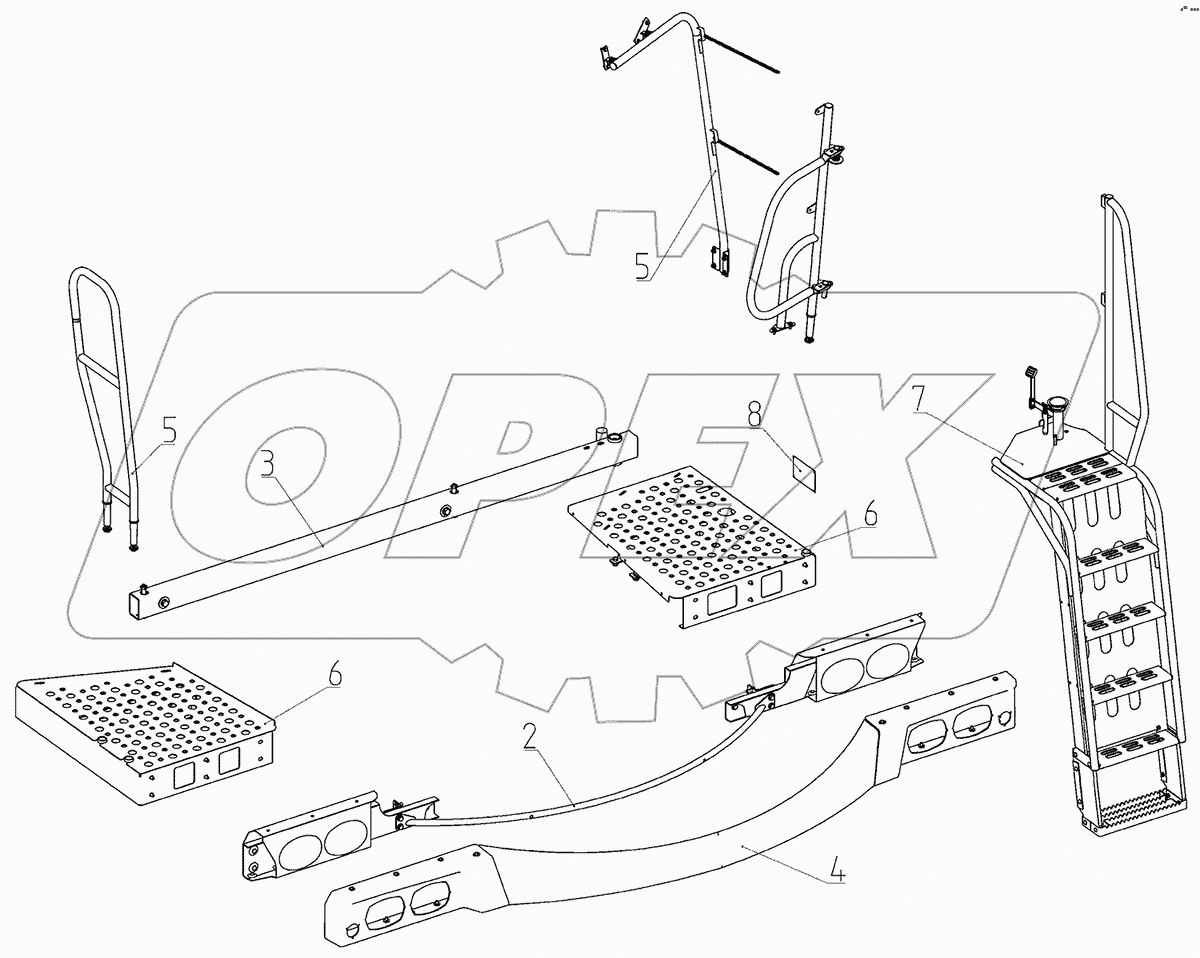 5
5
3
8
7
6
6
2
4
OPEX