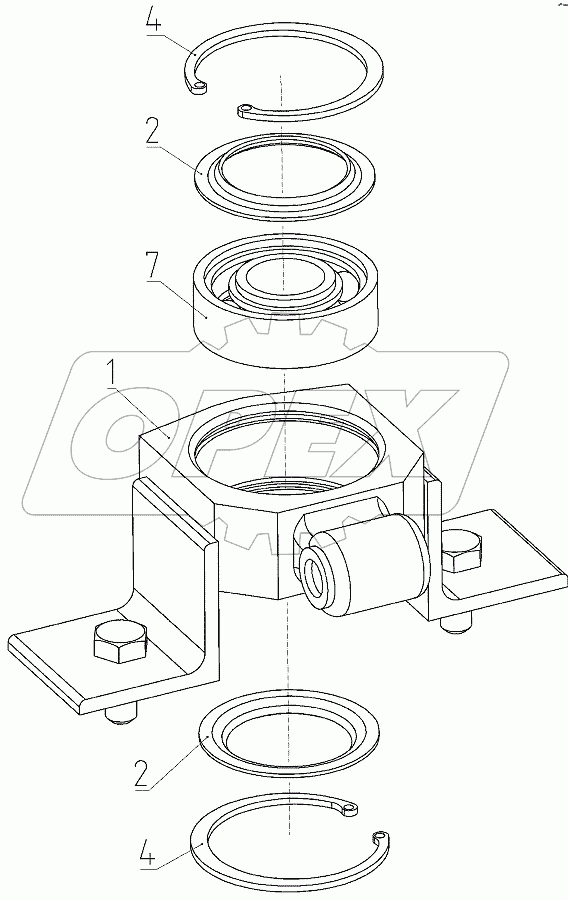 4

2

7

1

OPEX

2

4