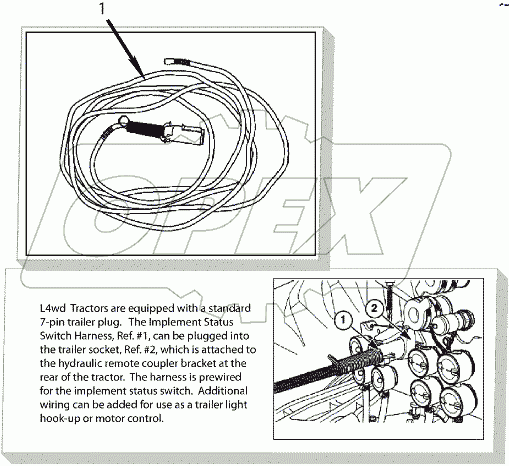 1

OPEX

L4wd Tractors are equipped with a standard 7-pin trailer plug. The Implement Status Switch Harness, Ref. #1, can be plugged into the trailer socket, Ref. #2, which is attached to the hydraulic remote coupler bracket at the rear of the tractor. The harness is prewired for the implement status switch. Additional wiring can be added for use as a trailer light hook-up or motor control.

1

2