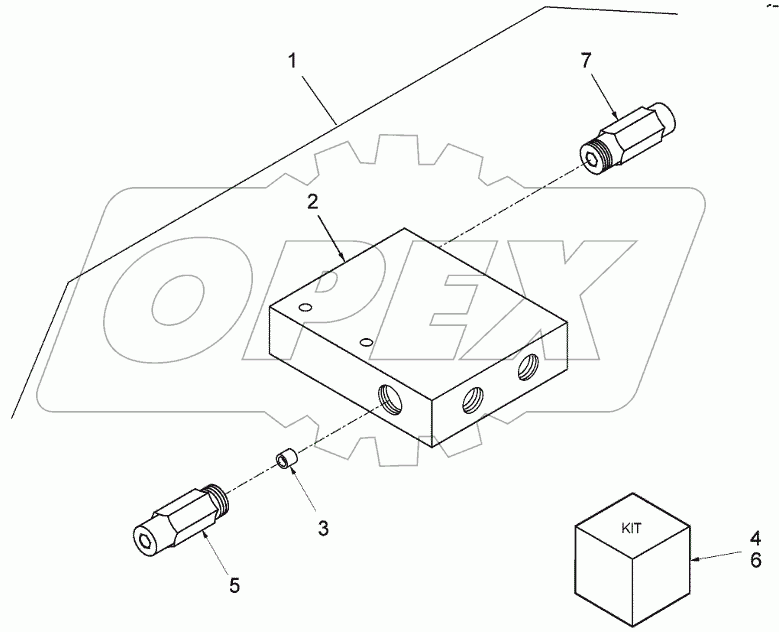 1
7
2
OPEX
3
5
KIT
4
6