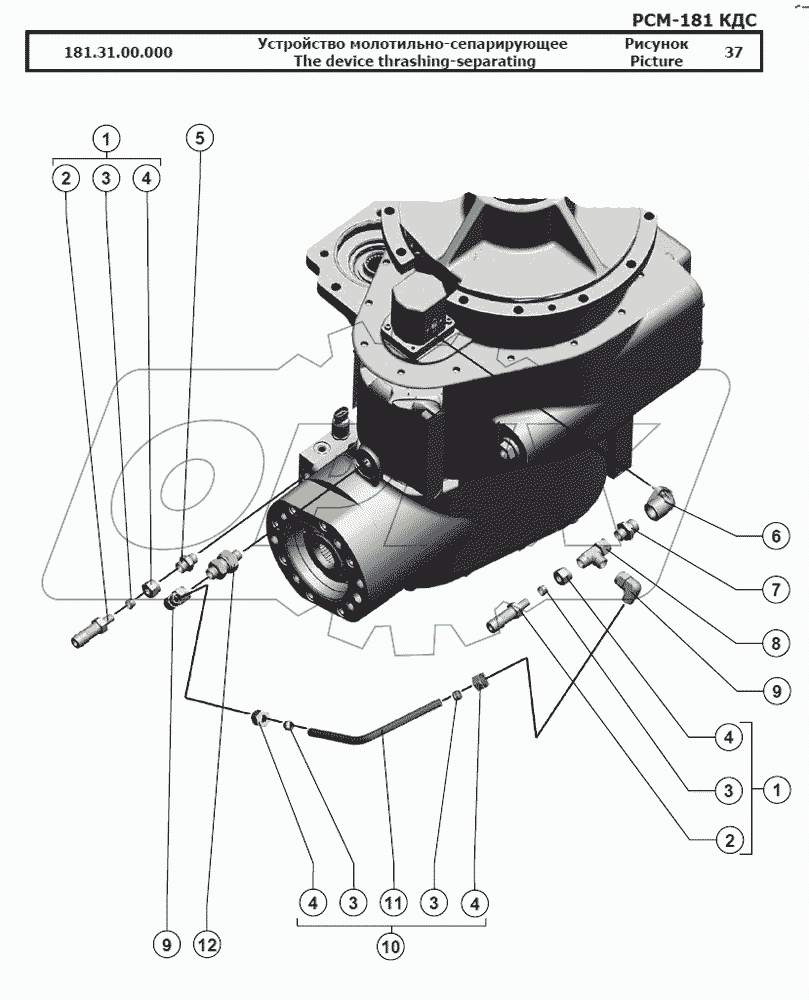 РСМ-181 КДС

| 181.31.00.000 | Устройство молотильно-сепарирующее The device thrashing-separating | Рисунок Picture | 37 |
|---|---|---|---|

1
2 3 4
5
6
7
8
9
4
3
1
2
4 3 11 3 4
10
9 12