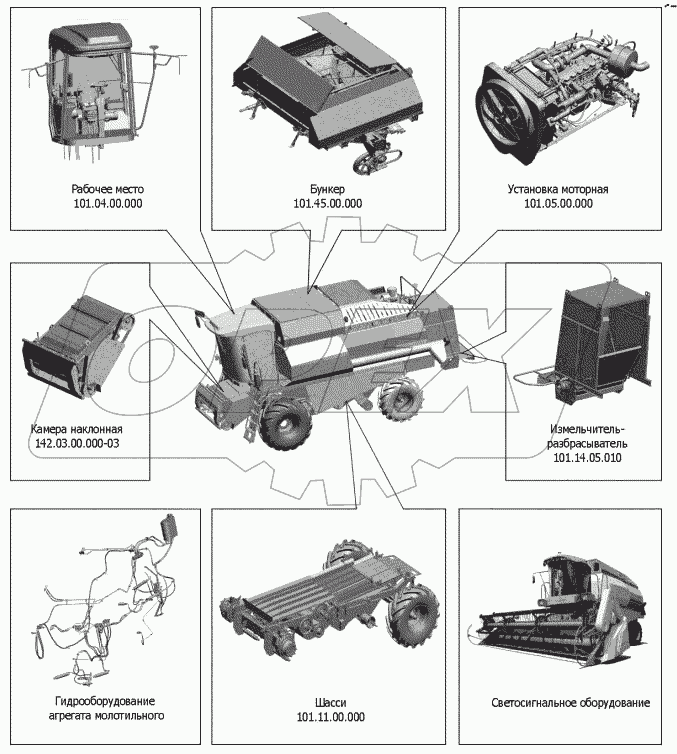 Рабочее место
101.04.00.000

Бункер
101.45.00.000

Установка моторная
101.05.00.000

Камера наклонная
142.03.00.000-03

Измельчитель-разбрасыватель
101.14.05.010

Гидрооборудование агрегата молотильного

Шасси
101.11.00.000

Светосигнальное оборудование