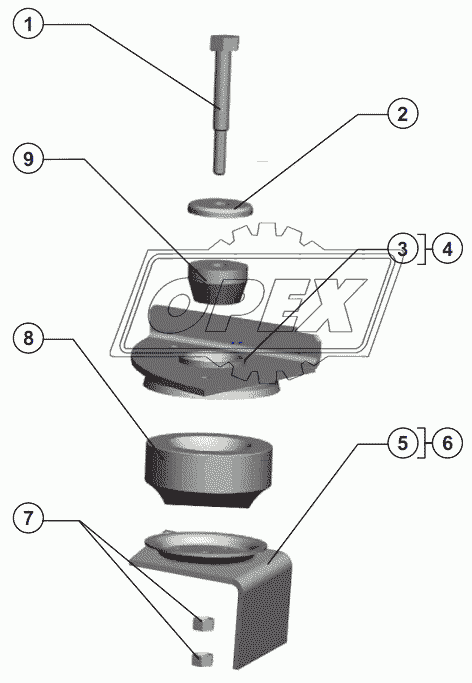 1
2
9
3
4
OPEX
8
5
6
7