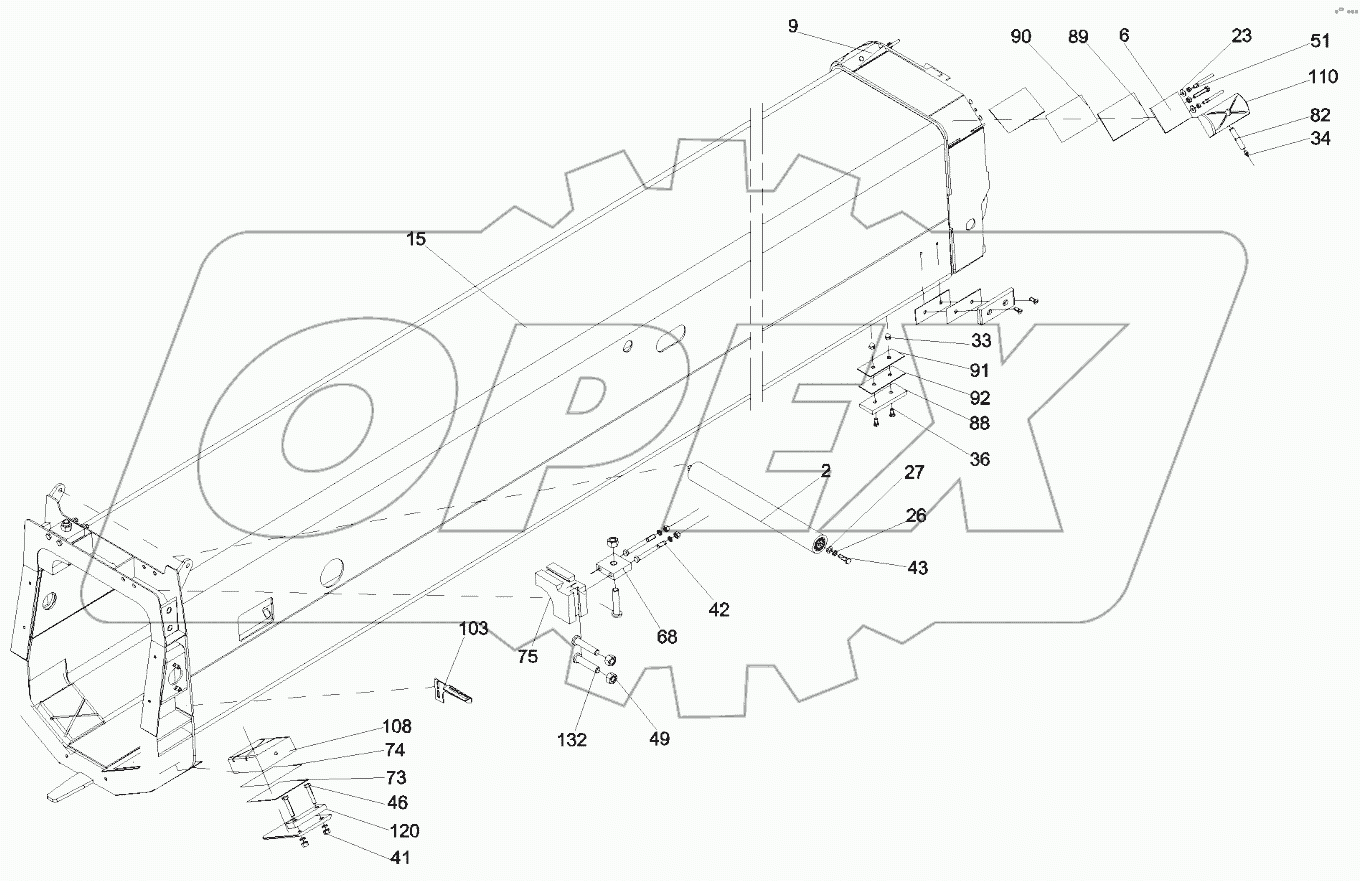 9
90
89
6
23
51
110
82
34
15
33
91
92
88
36
2
27
26
43
42
68
75
103
132
49
108
74
73
46
120
41
OPEX