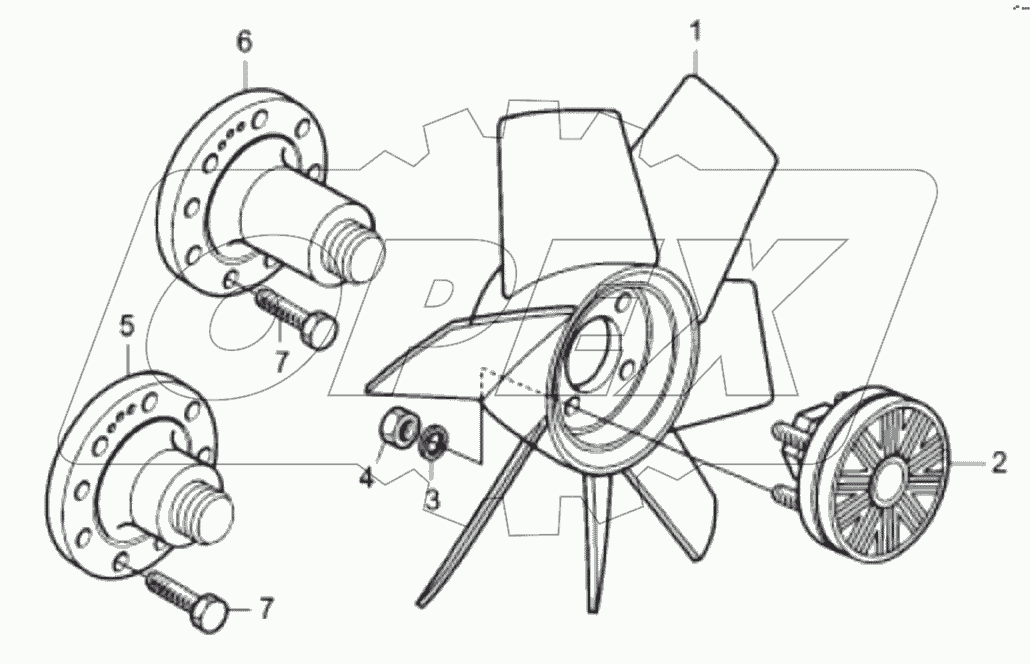 6
1
5
7
4
3
2
7
OPEX