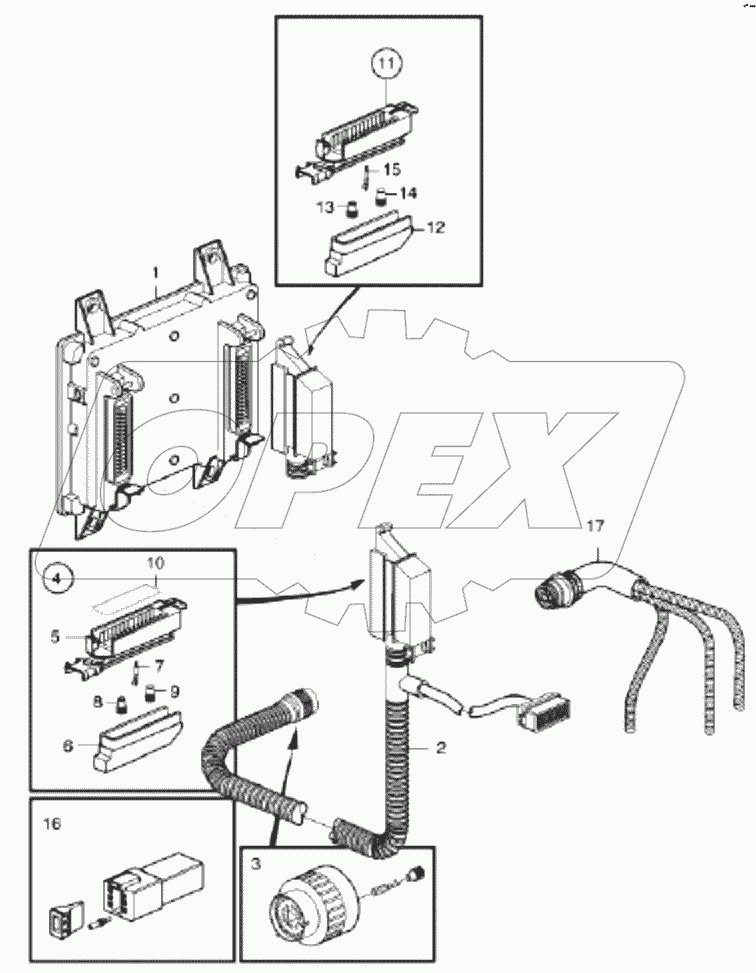 11
15
13
14
12
1
OPEX
17
4
10
5
7
8
9
6
2
16
3