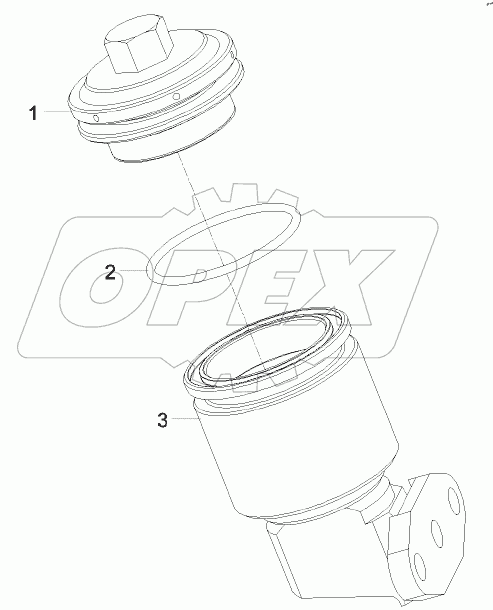 1

2

OPEX

3