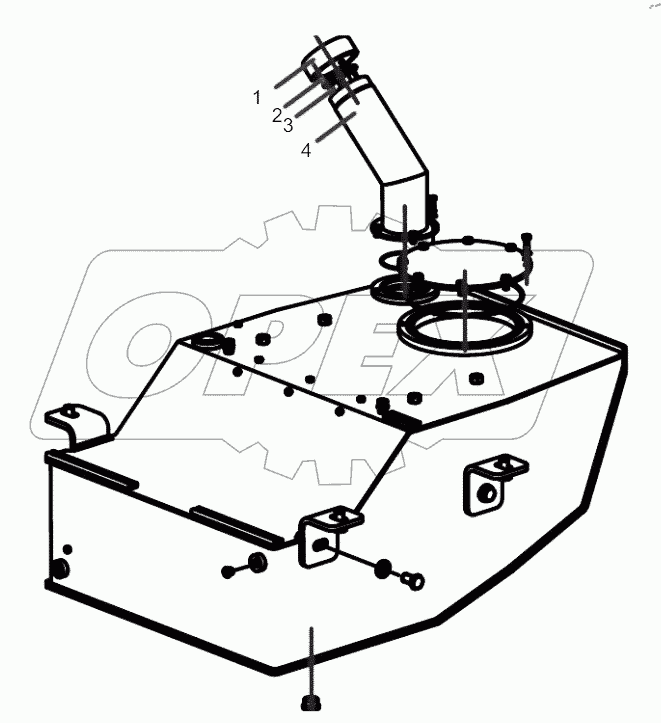 1
2
3
4
OPEX