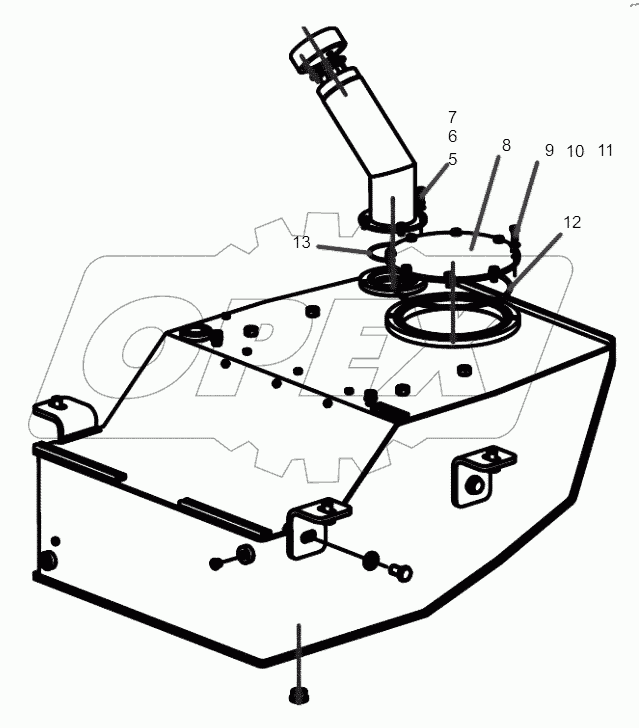 7
6
5
8
9 10 11
12
13
OPEX