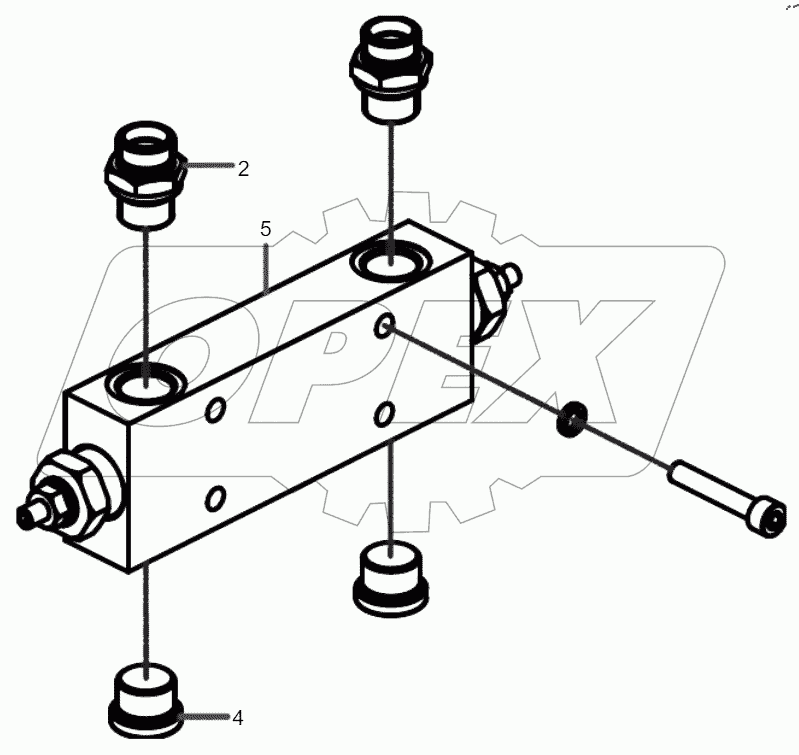 2
5
OPEX
4