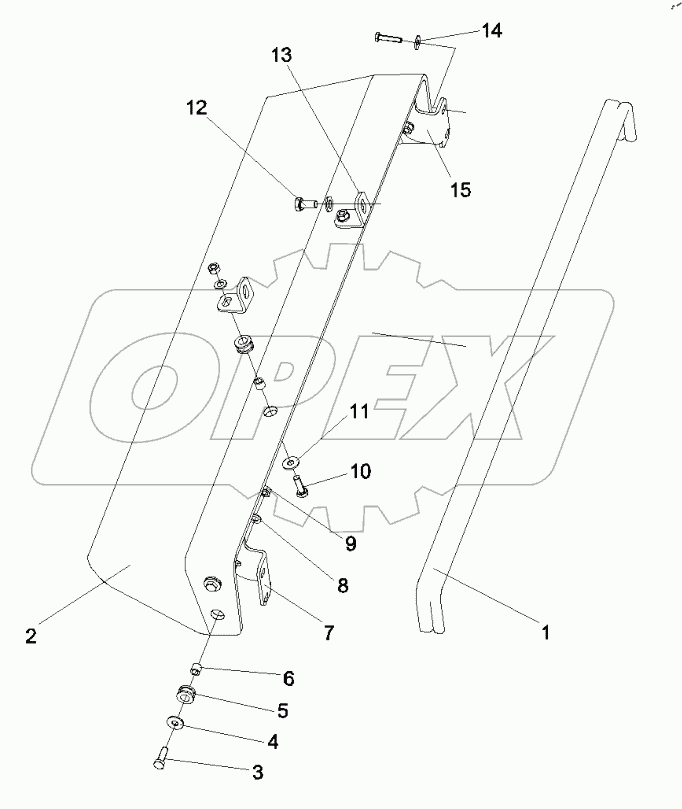 14
13
12
15
OPEX
11
10
9
8
7
2
1
6
5
4
3