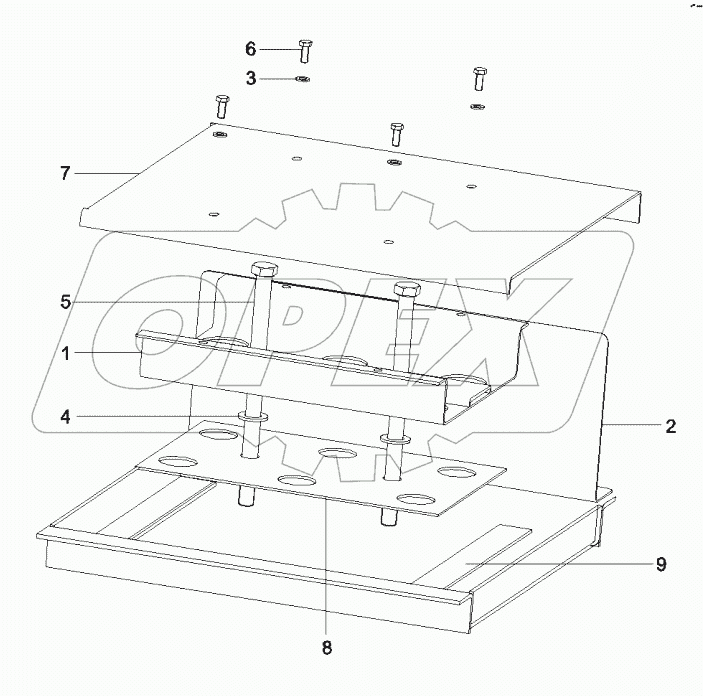 6
3
7
5
1
4
2
9
8
OPEX