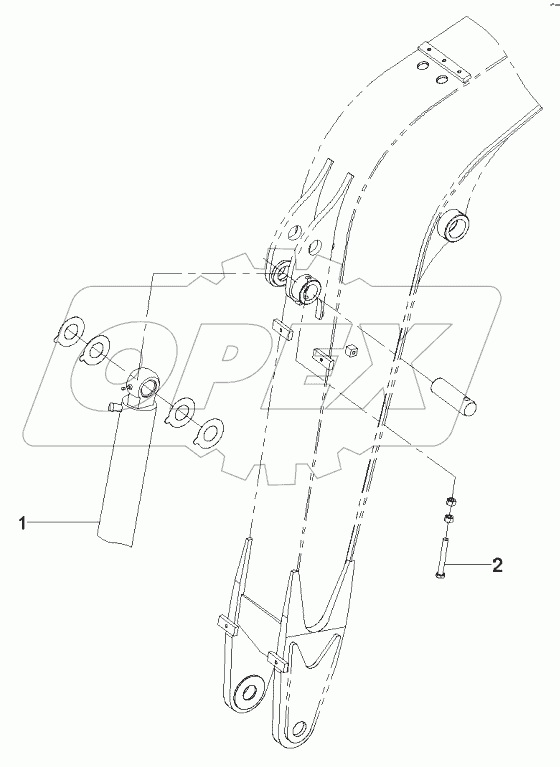 OPEX

1

2