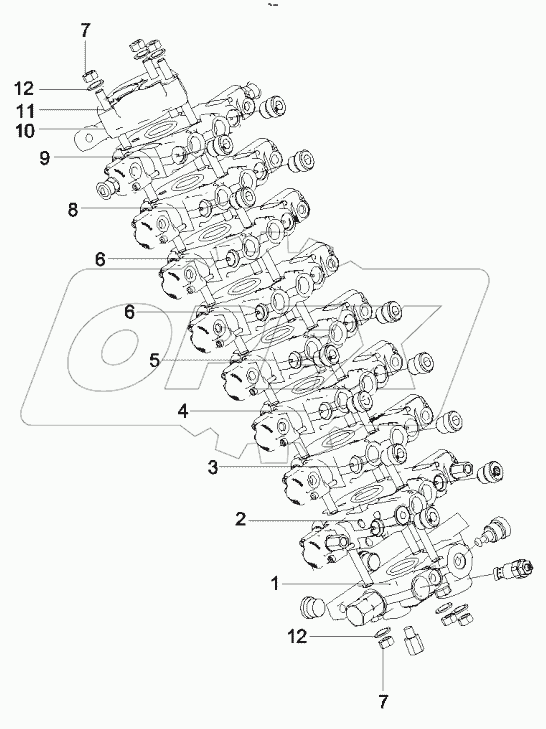 7
12
11
10
9
8
6
6
5
4
3
2
1
12
7