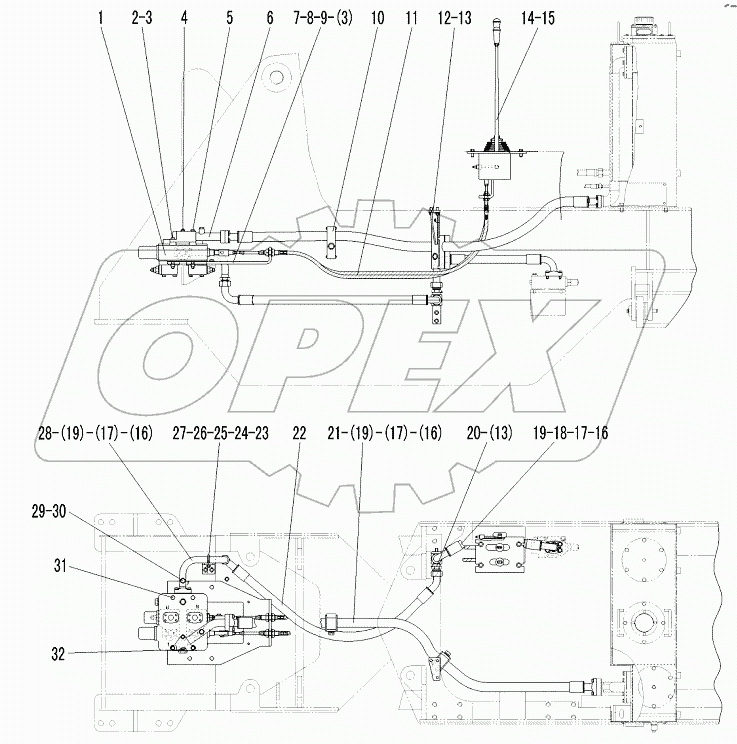 1 2-3 4 5 6 7-8-9-(3) 10 11 12-13 14-15

OPEX

28-(19)-(17)-(16) 27-26-25-24-23 22 21-(19)-(17)-(16) 20-(13) 19-18-17-16

29-30

31

32