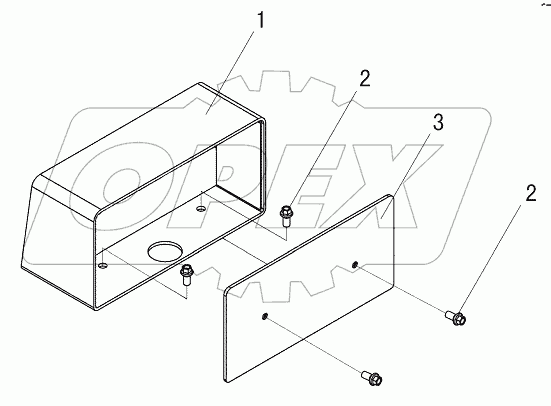 1
2
3
2
OPEX