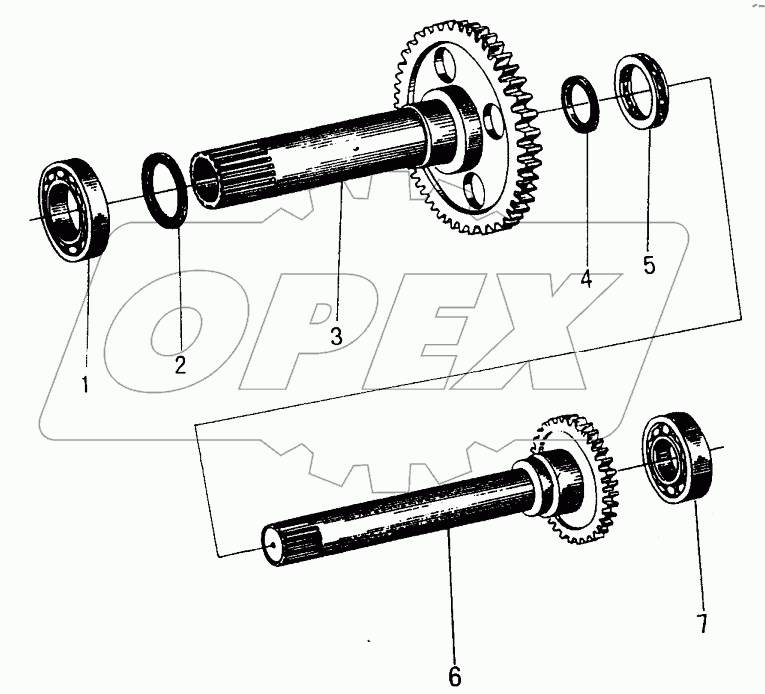 OPEX

1
2
3
4
5
6
7