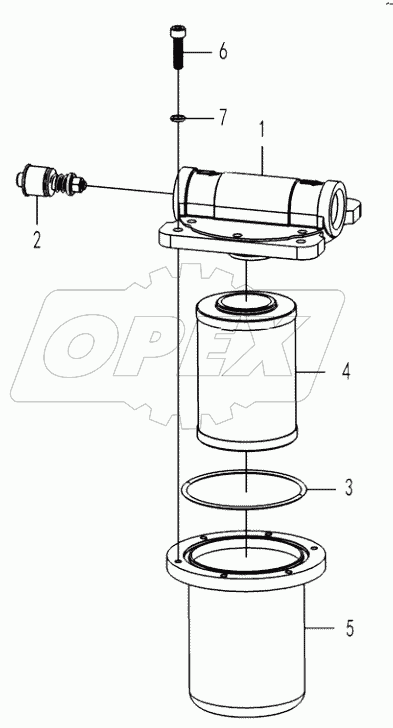 6
7
1
2
OPEX
4
3
5