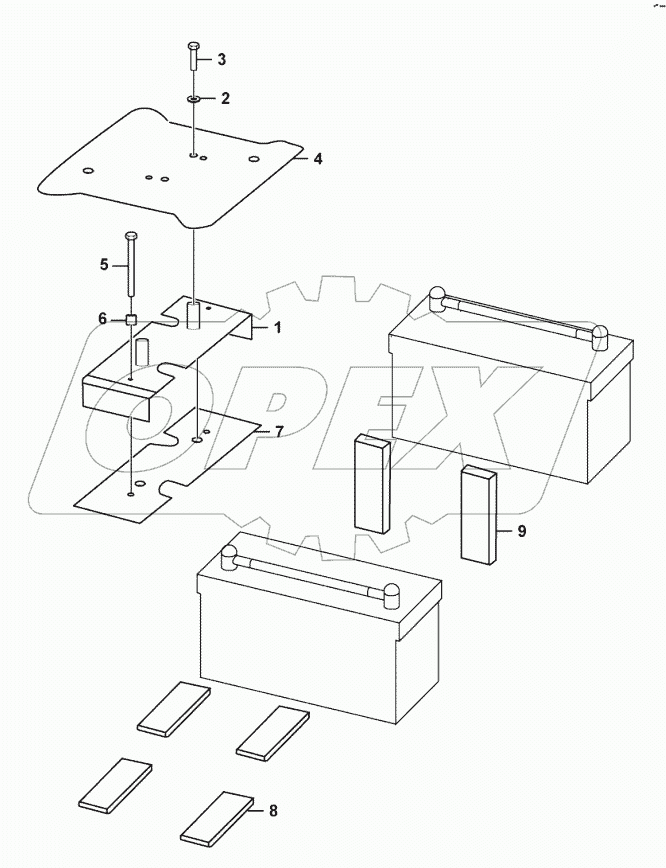 3
2
4
5
6
1
7
9
8
OPEX