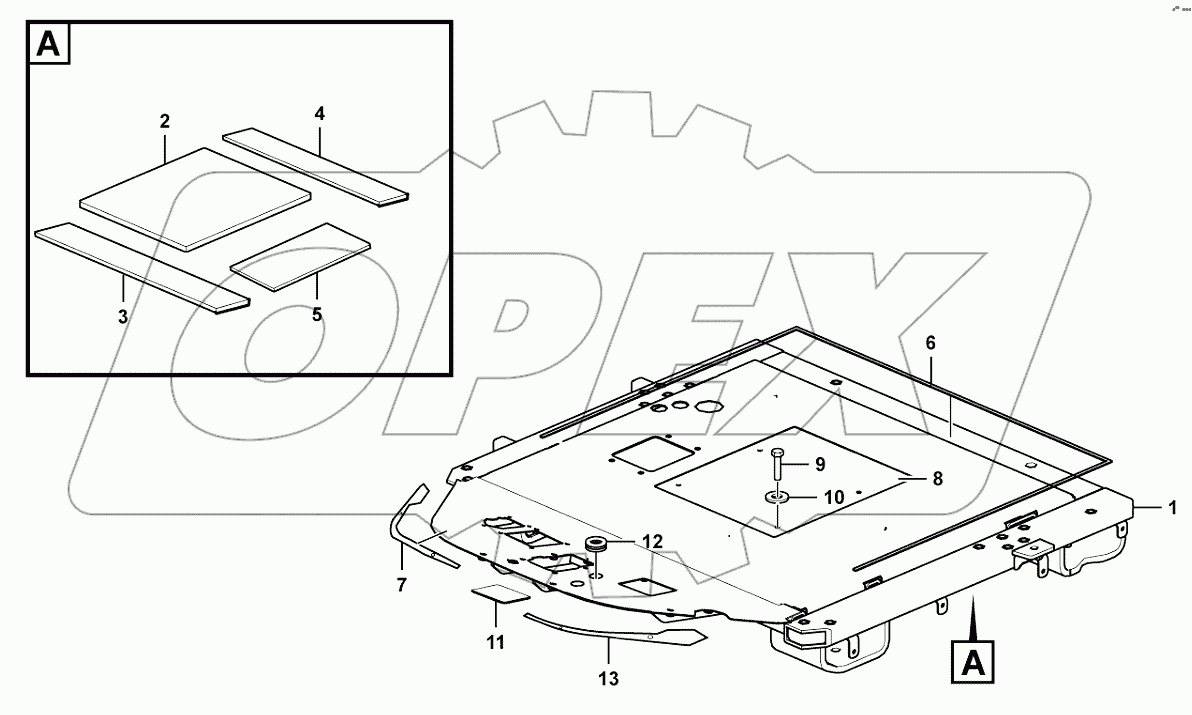 A
2
4
3
5
OPEX
6
9
8
10
1
12
7
11
13
A