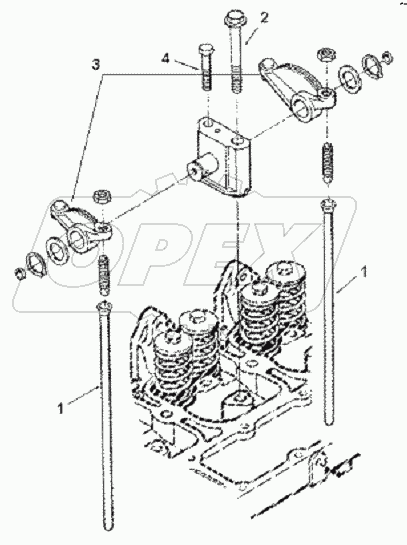 2
4
3
OPEX
1
1