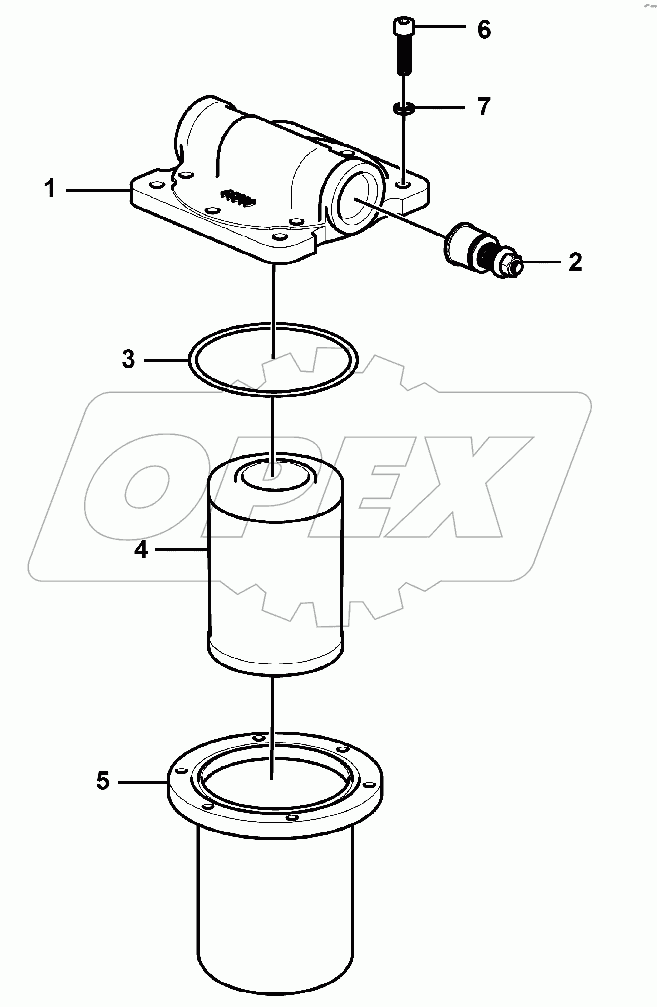 6
7
1
2
3
OPEX
4
5