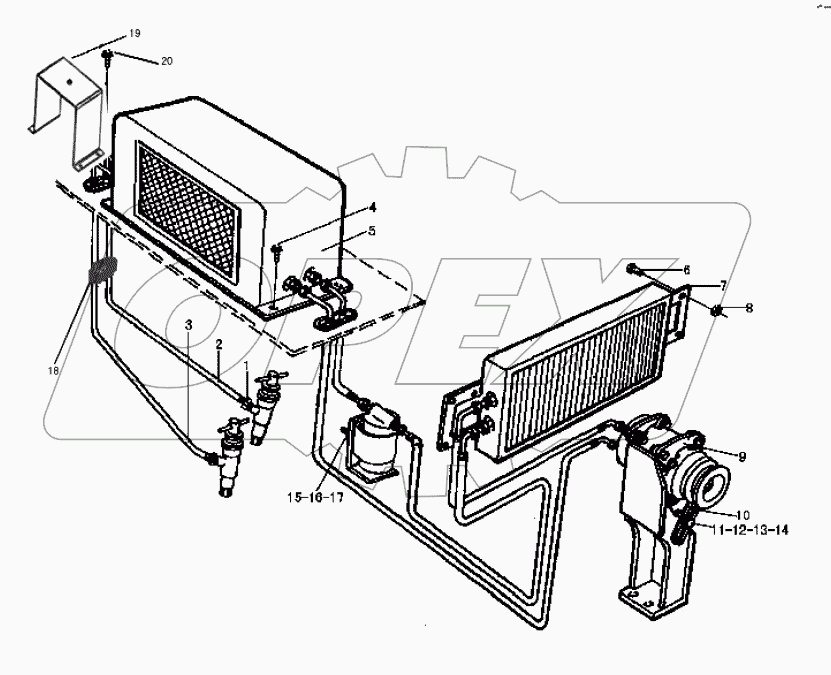 19
20
4
5
6
7
8
18
3
2
1
9
15-16-17
10
11-12-13-14
OPEX