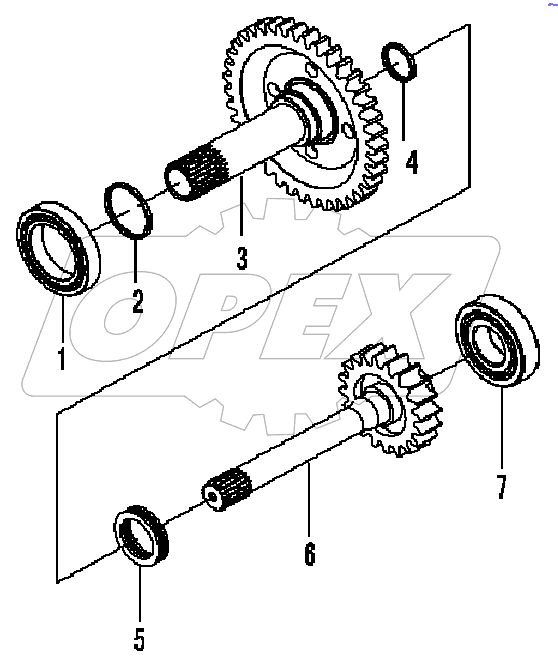 4
3
2
1
OPEX
7
6
5