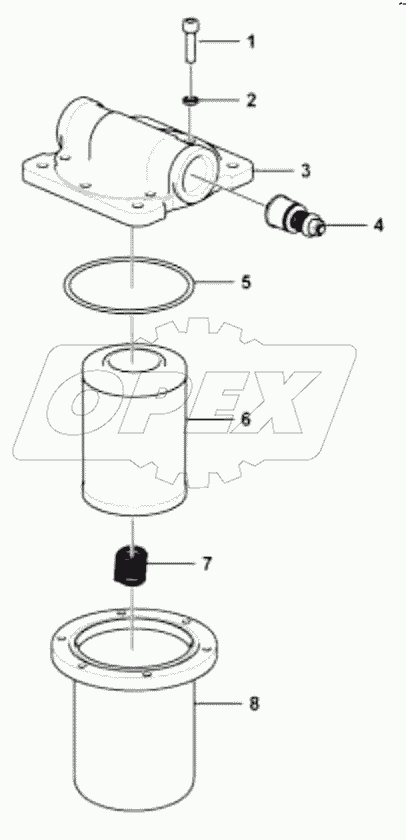 1
2
3
4
5
OPEX
6
7
8