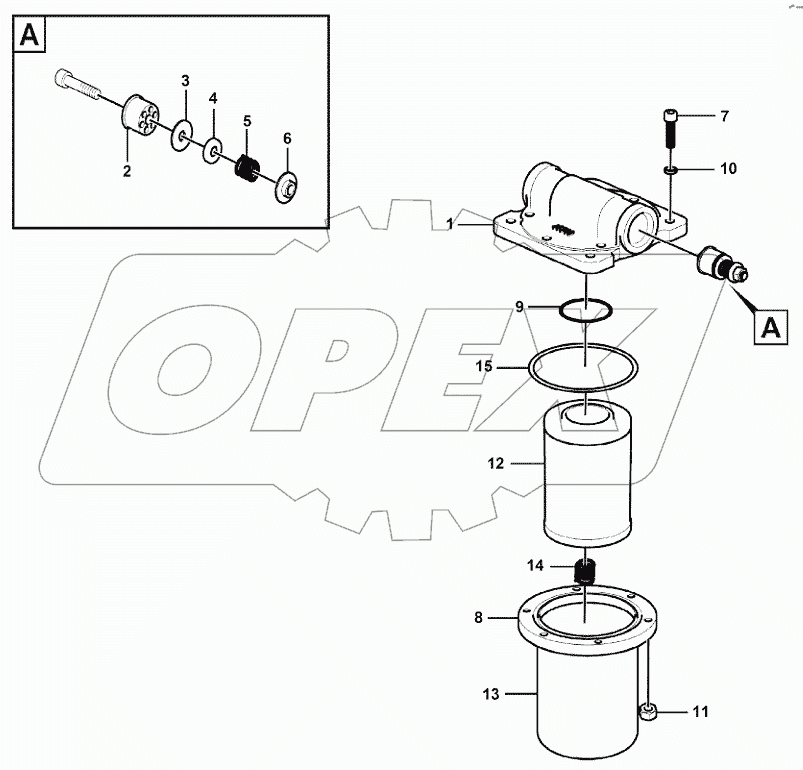 A
3
4
5
6
2
7
10
1
9
A
15
OPEX
12
14
8
13
11