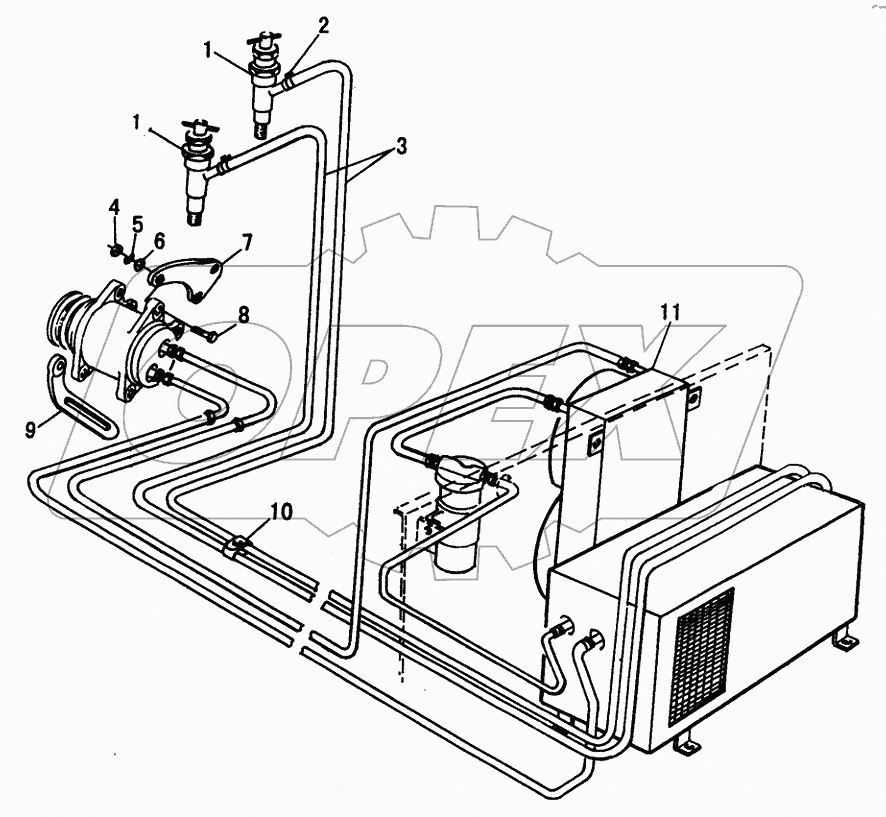 1
2
1
3
4
5
6
7
8
9
10
11
OPEX