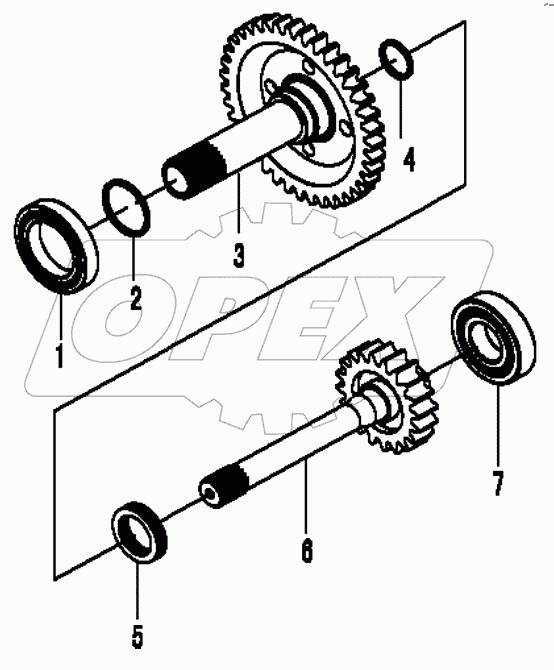 4
3
2
1
OPEX
7
6
5