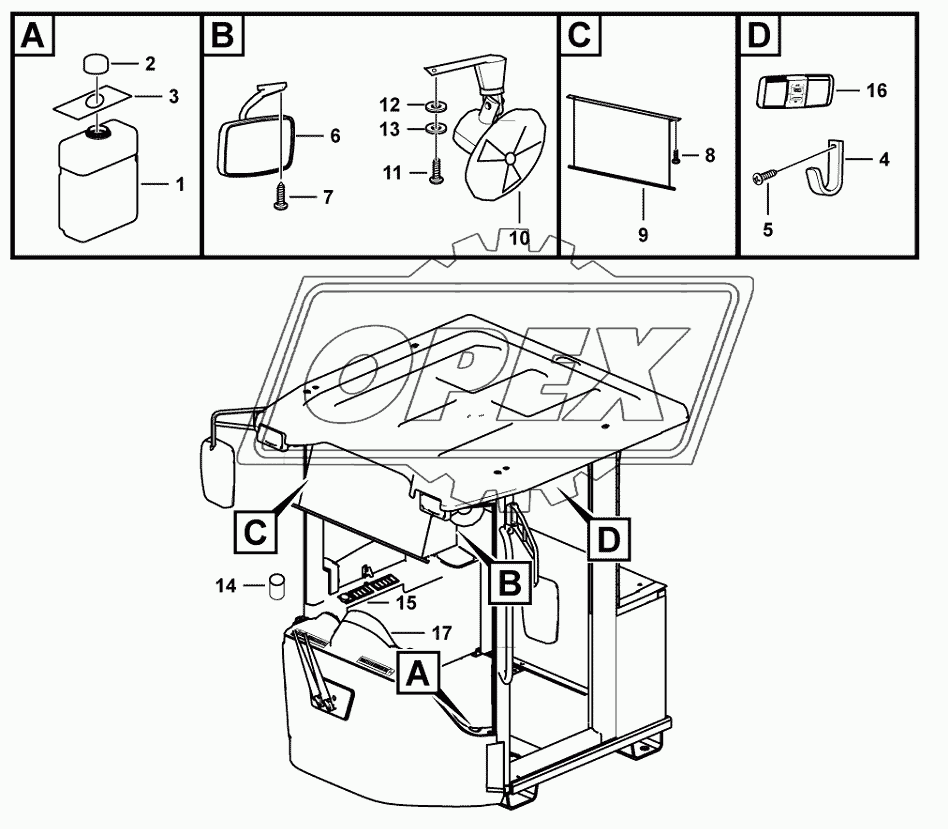 A
2
3
1
B
6
7
12
13
11
10
C
8
9
D
16
4
5
OPEX
C
D
B
14
15
17
A