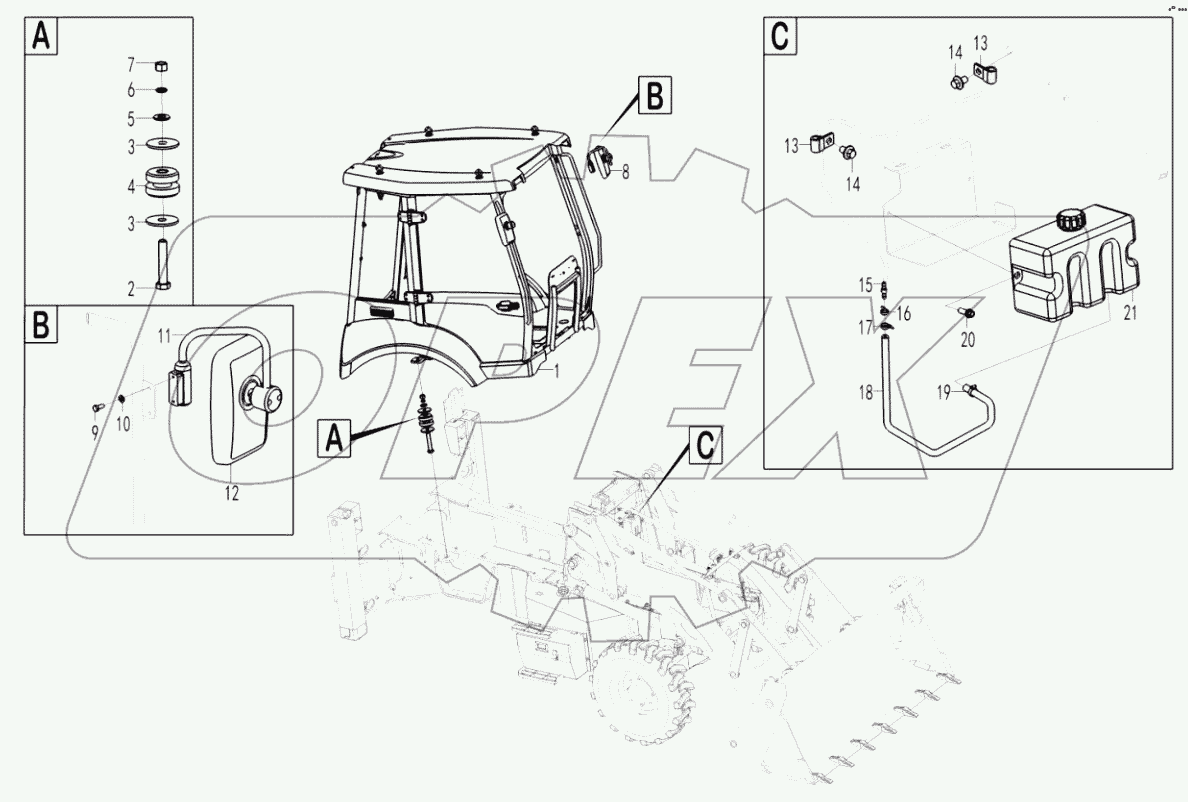 A
7
6
5
3
4
3
2

B
11
9
10
12

B
8

1

A

C

C
14
13
13
14
15
16
17
20
21
18
19

OPEX