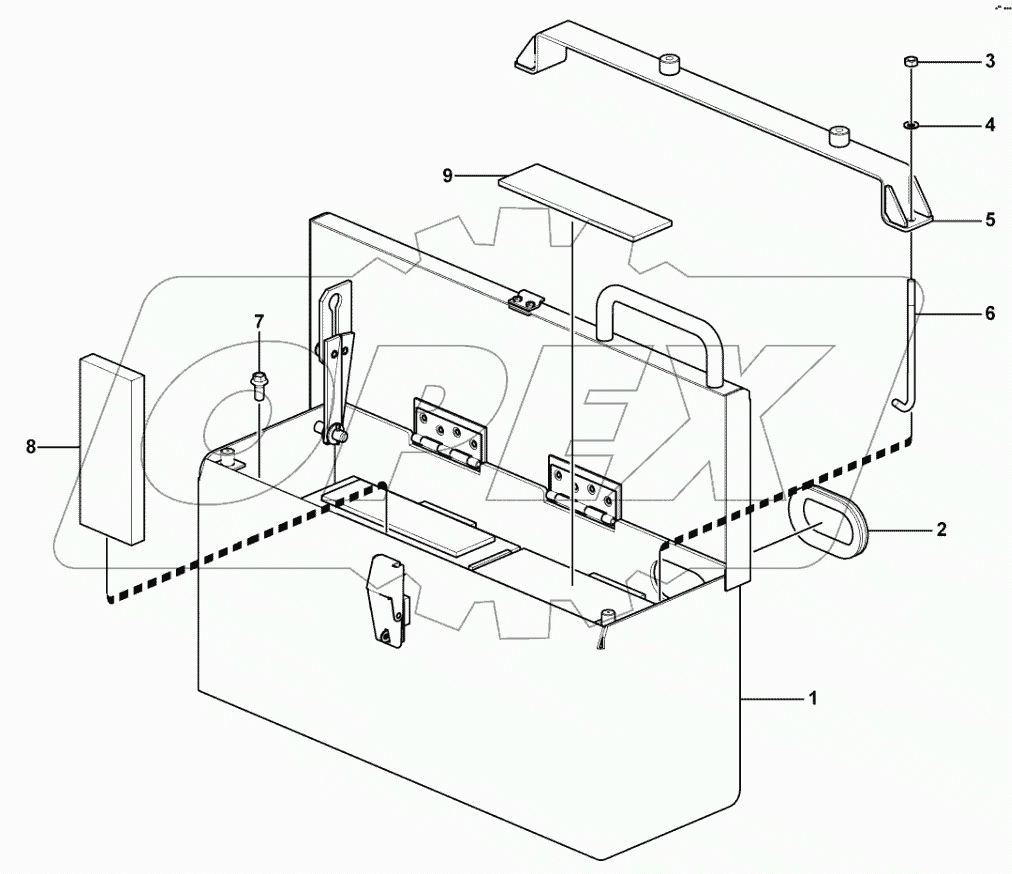 3
4
9
5
6
7
8
2
1
OREX