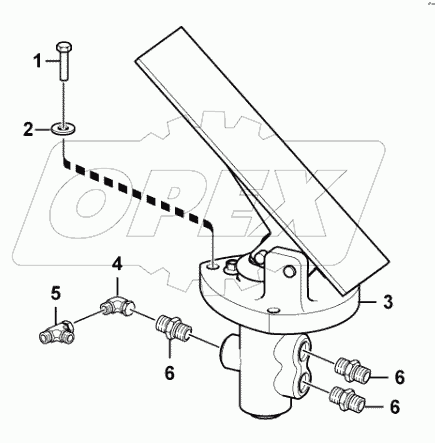 1
2
OPEX
4
5
3
6
6
6