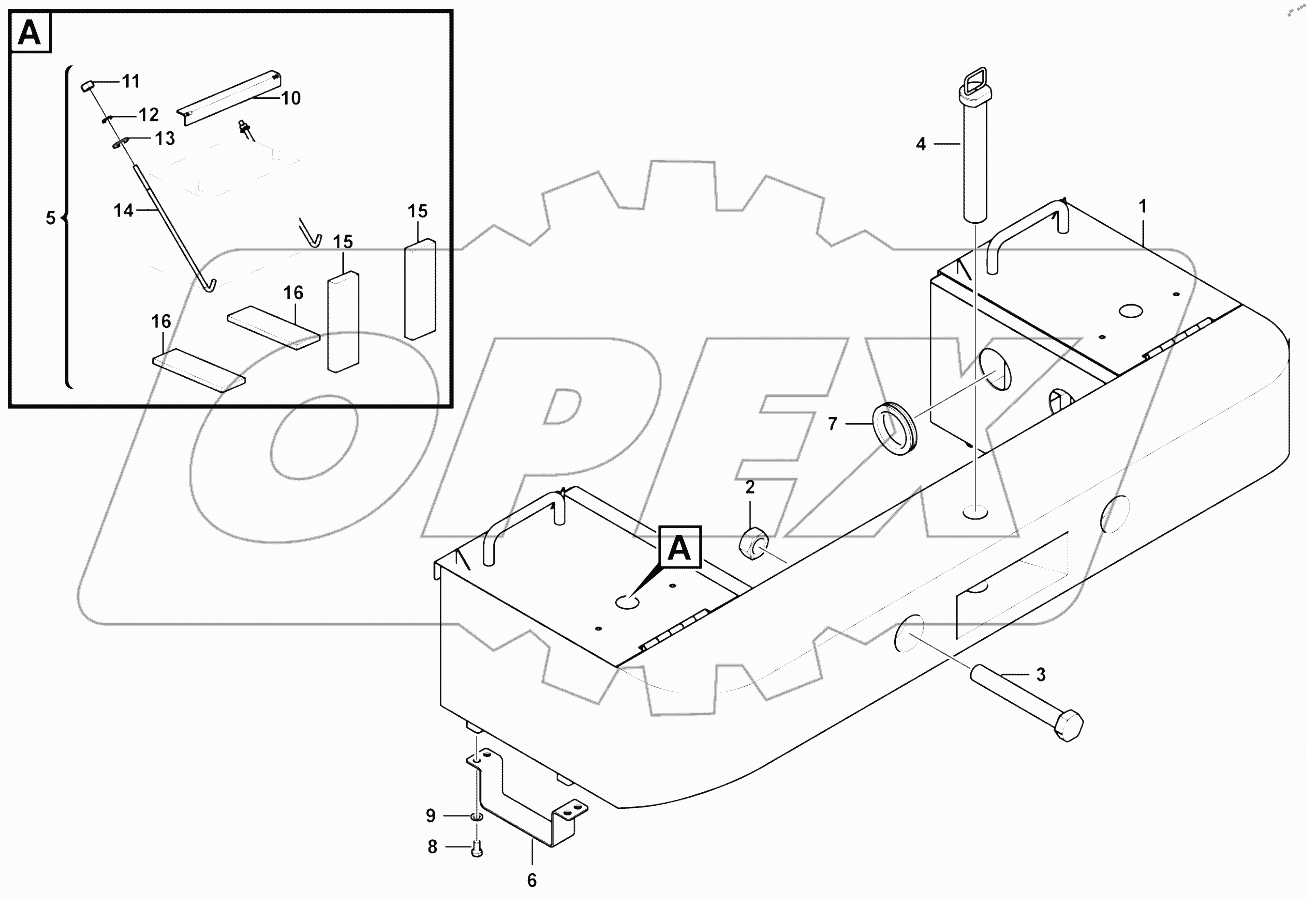 A
11
10
12
13
5
14
15
15
16
16
4
1
7
2
A
3
9
8
6
OPEX