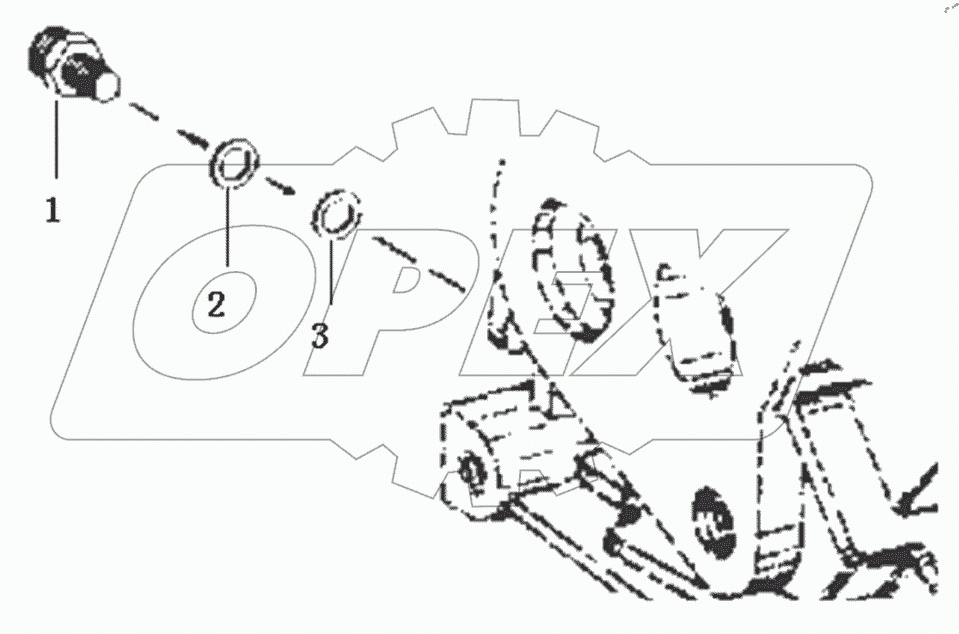 1
2
3
OPEX