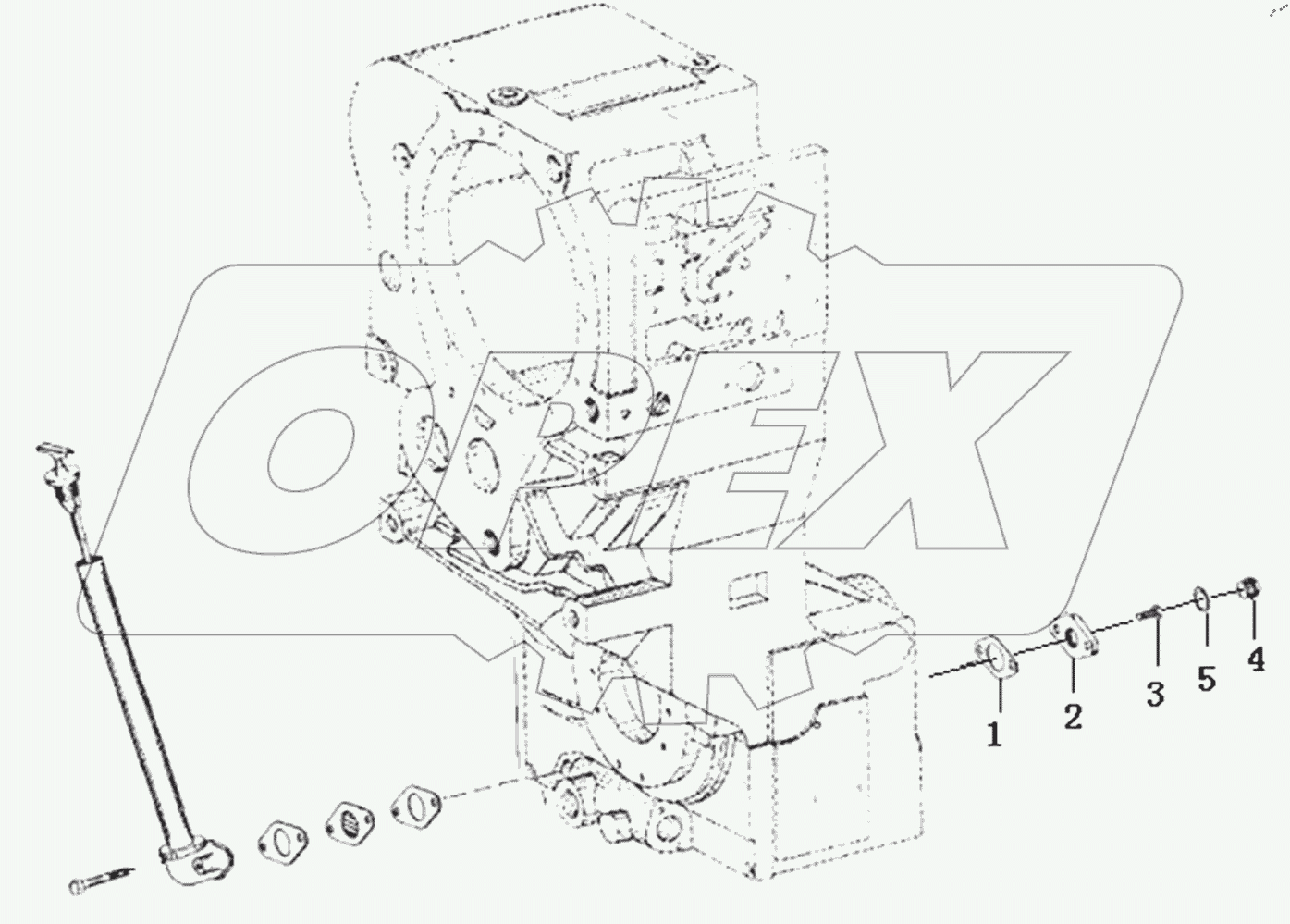 OPEX

1
2
3
5
4