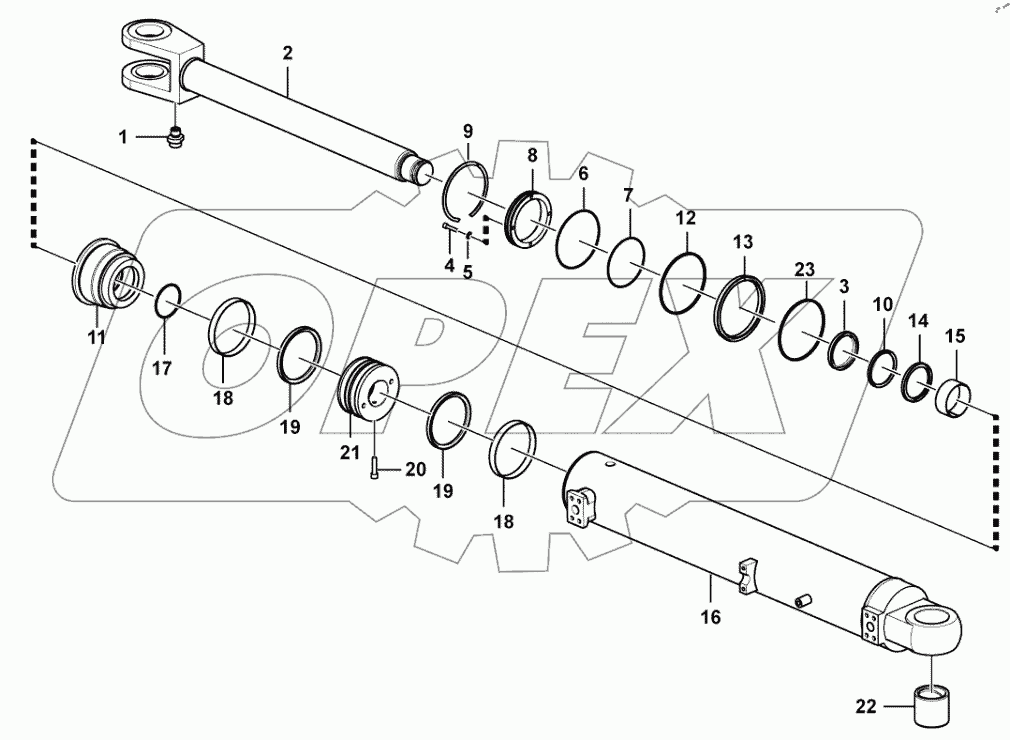 2
1
9
8
6
7
12
13
23
3
10
14
15
4
5
11
17
18
19
21
20
19
18
16
22
OPEX