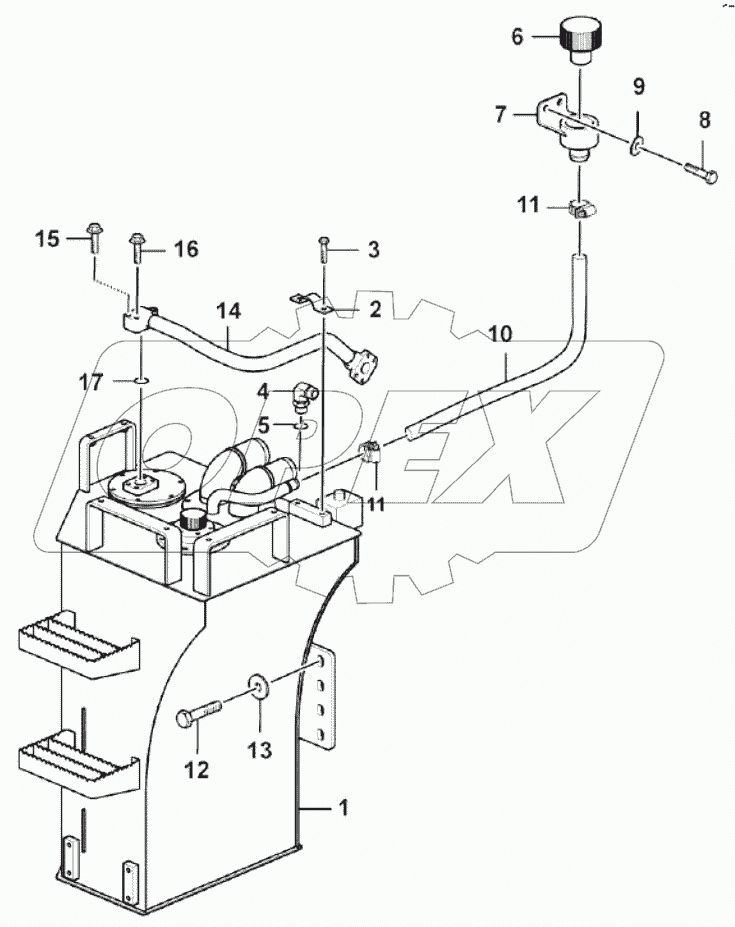 6
9
7
8
11
15
16
3
2
14
10
17
4
5
11
12
13
1
OPEX