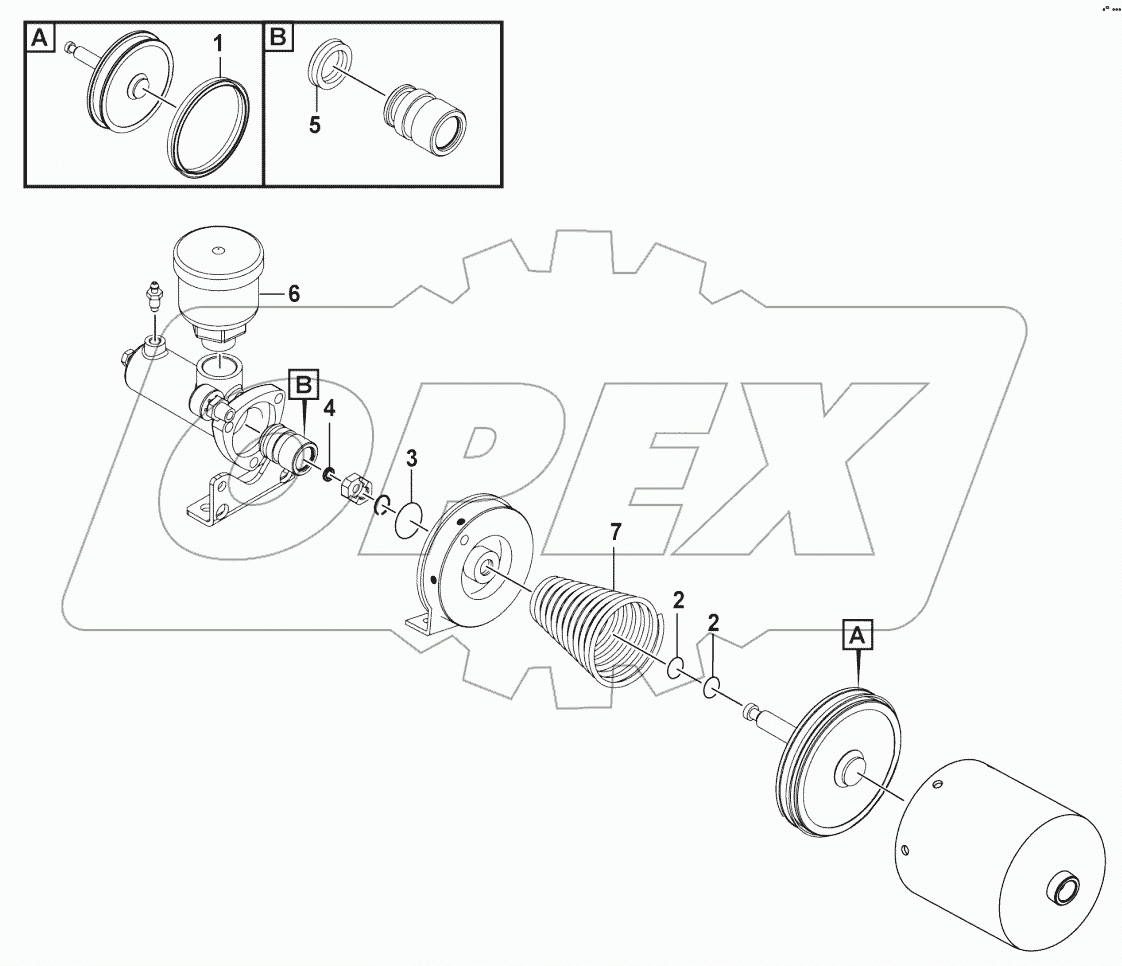 A
1
B
5
6
B
4
3
OPEX
7
2
2
A