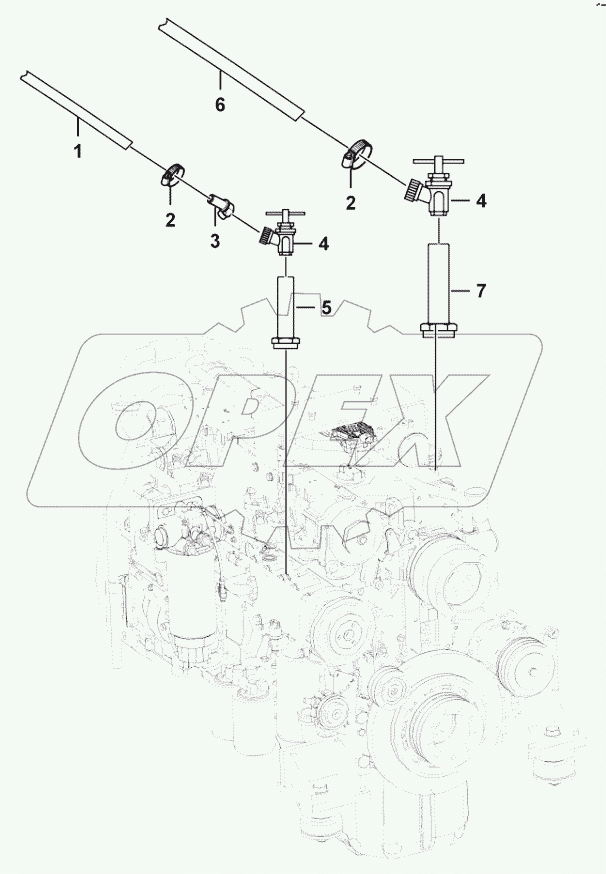 6
1
2
2
3
4
4
5
7
OPEX